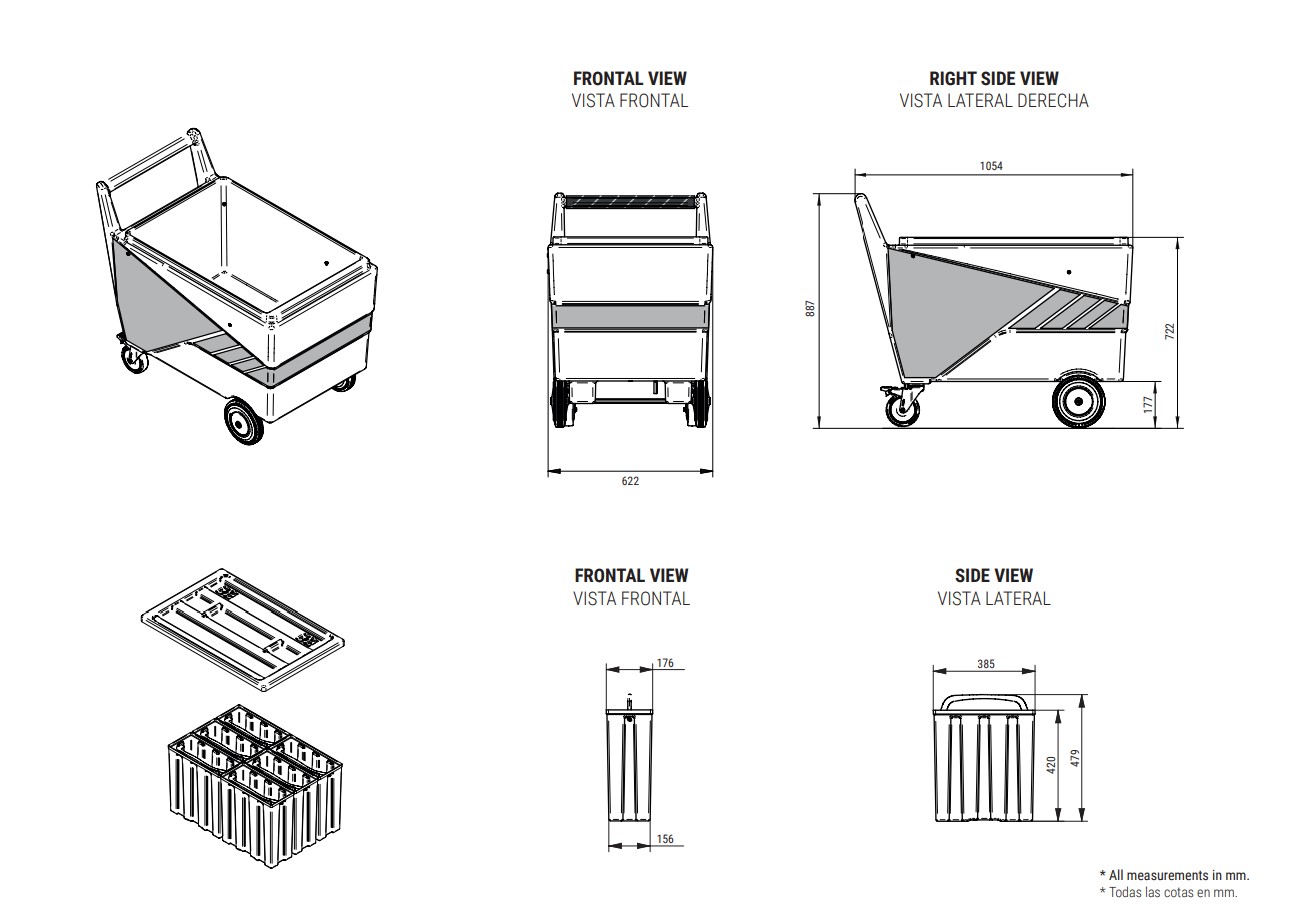 FRONTAL VIEW
VISTA FRONTAL

622

RIGHT SIDE VIEW
VISTA LATERAL DERECHA

1054

887

722

177

FRONTAL VIEW
VISTA FRONTAL

176

156

SIDE VIEW
VISTA LATERAL

385

420

479

* All measurements in mm.
* Todas las cotas en mm.